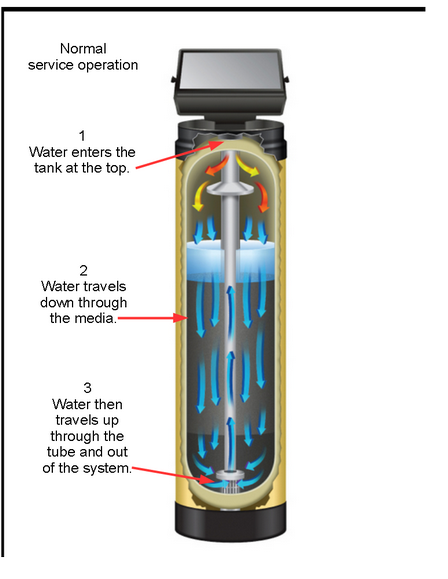 Normal service operation

1
Water enters the tank at the top.

2
Water travels down through the media.

3
Water then travels up through the tube and out of the system.